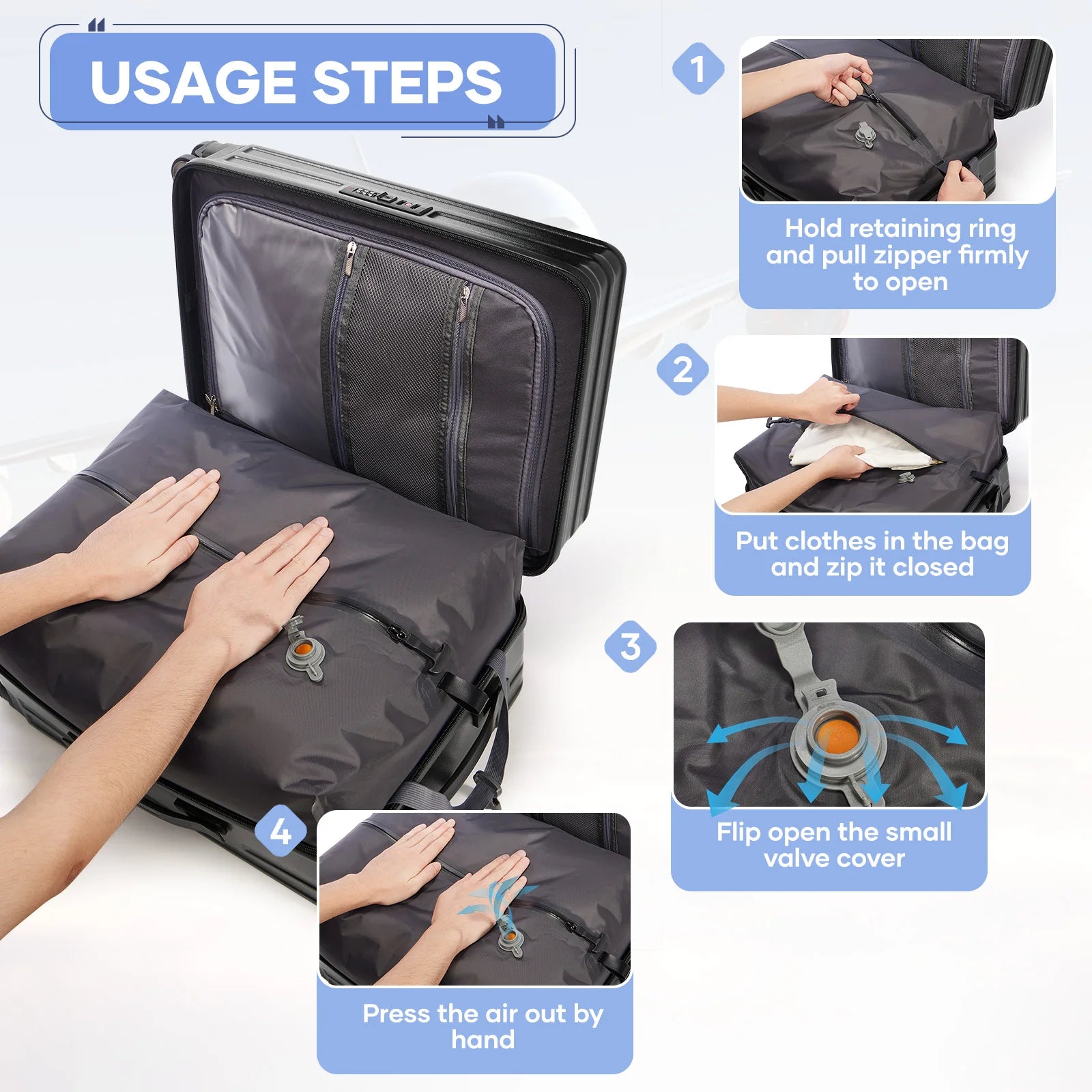 USAGE STEPS

1

Hold retaining ring and pull zipper firmly to open

2

Put clothes in the bag and zip it closed

3

Flip open the small valve cover

4

Press the air out by hand